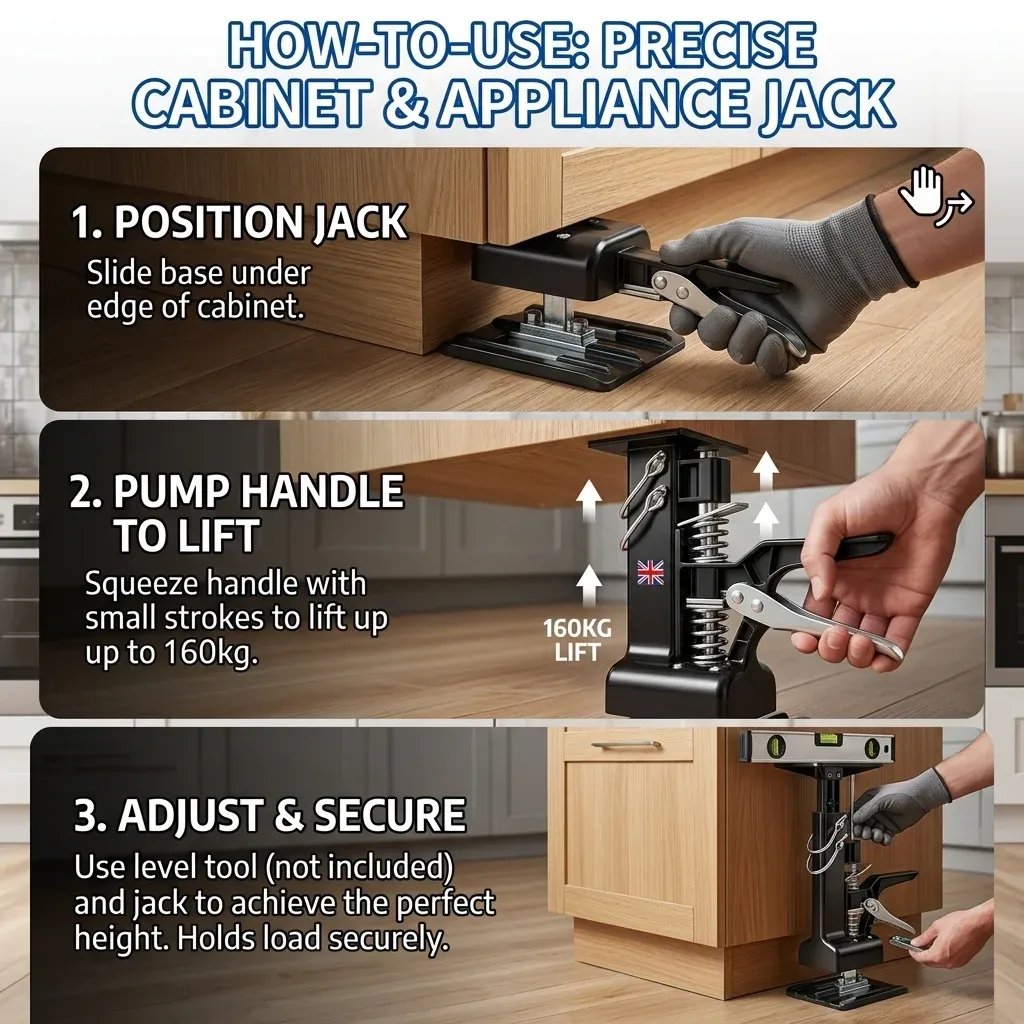 HOW-TO-USE: PRECISE CABINET & APPLIANCE JACK

1. POSITION JACK
Slide base under edge of cabinet.

2. PUMP HANDLE TO LIFT
Squeeze handle with small strokes to lift up up to 160kg.

160KG LIFT

3. ADJUST & SECURE
Use level tool (not included) and jack to achieve the perfect height. Holds load securely.